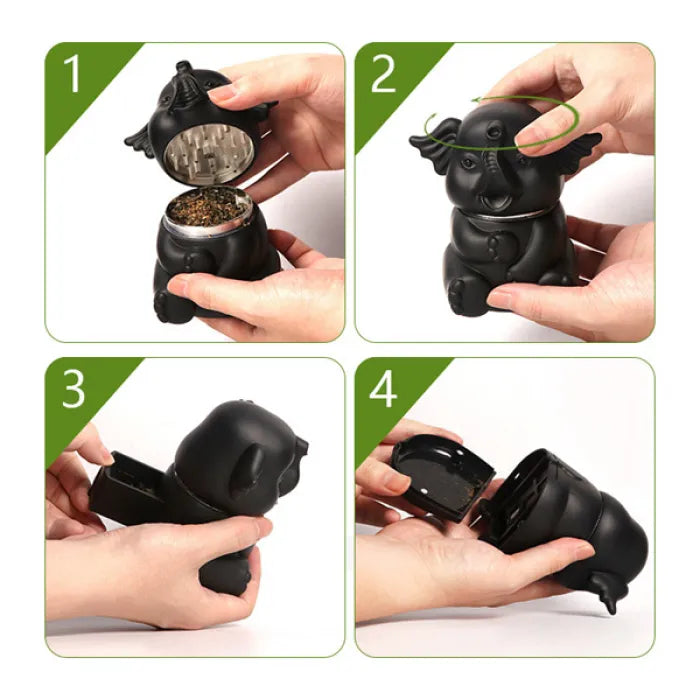 1

2

3

4